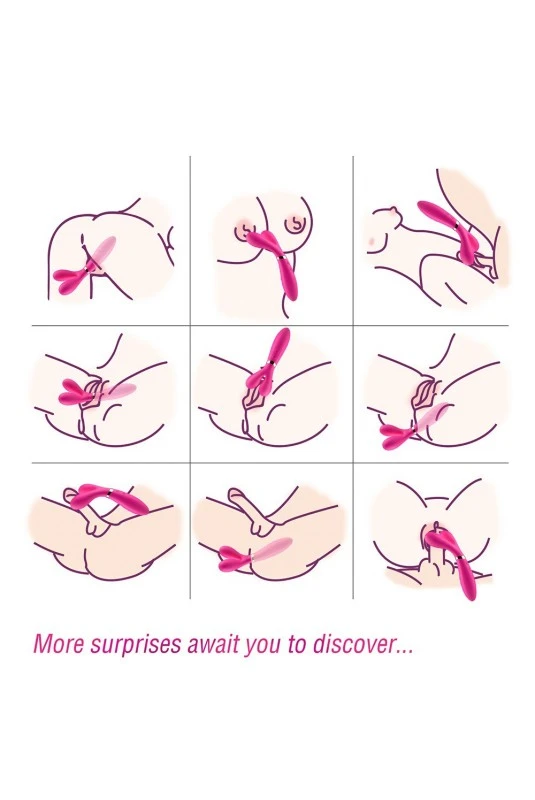 More surprises await you to discover...